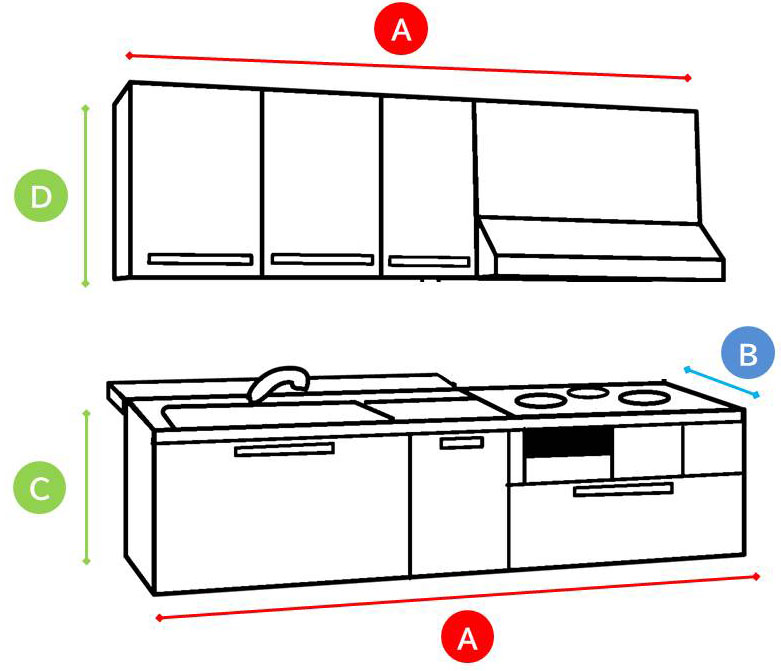 A

D

B

C

A